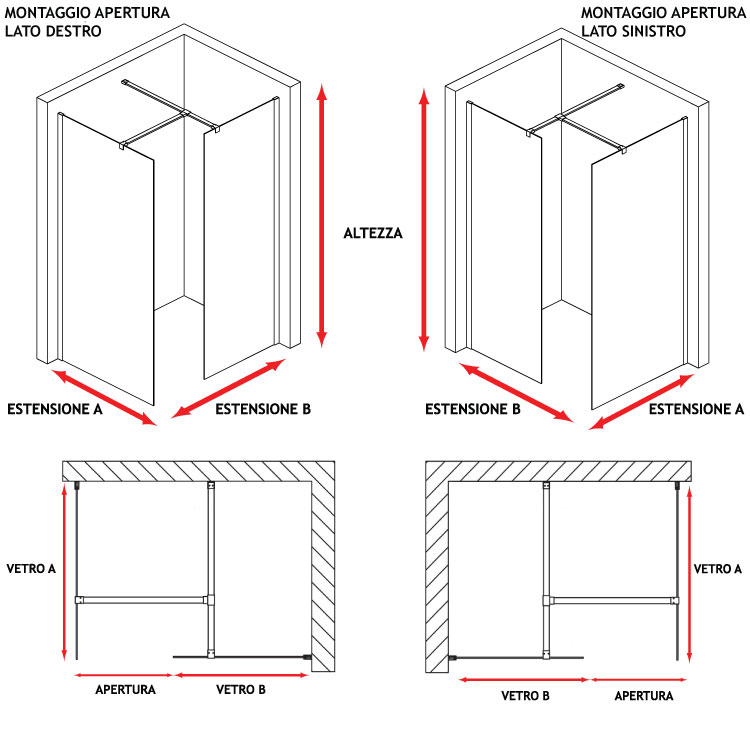 MONTAGGIO APERTURA
LATO DESTRO

MONTAGGIO APERTURA
LATO SINISTRO

ALTEZZA

ESTENSIONE A

ESTENSIONE B

ESTENSIONE B

ESTENSIONE A

VETRO A

APERTURA

VETRO B

VETRO A

VETRO B

APERTURA